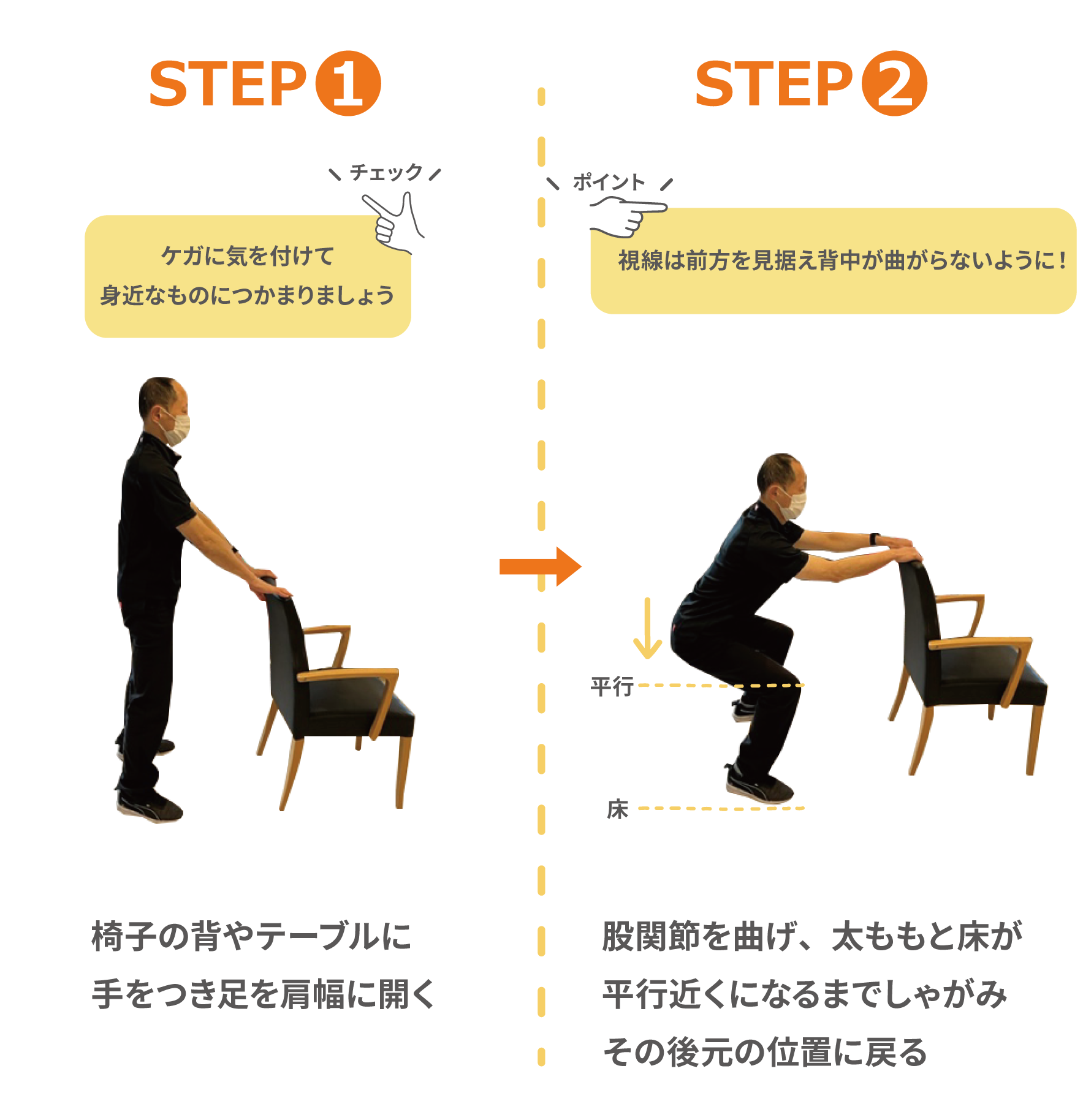 STEP 1

チェック

ケガに気を付けて
身近なものにつかまりましょう

椅子の背やテーブルに
手をつき足を肩幅に開く

STEP 2

ポイント

視線は前方を見据え背中が曲がらないように！

平行

床

股関節を曲げ、太ももと床が
平行近くになるまでしゃがみ
その後元の位置に戻る