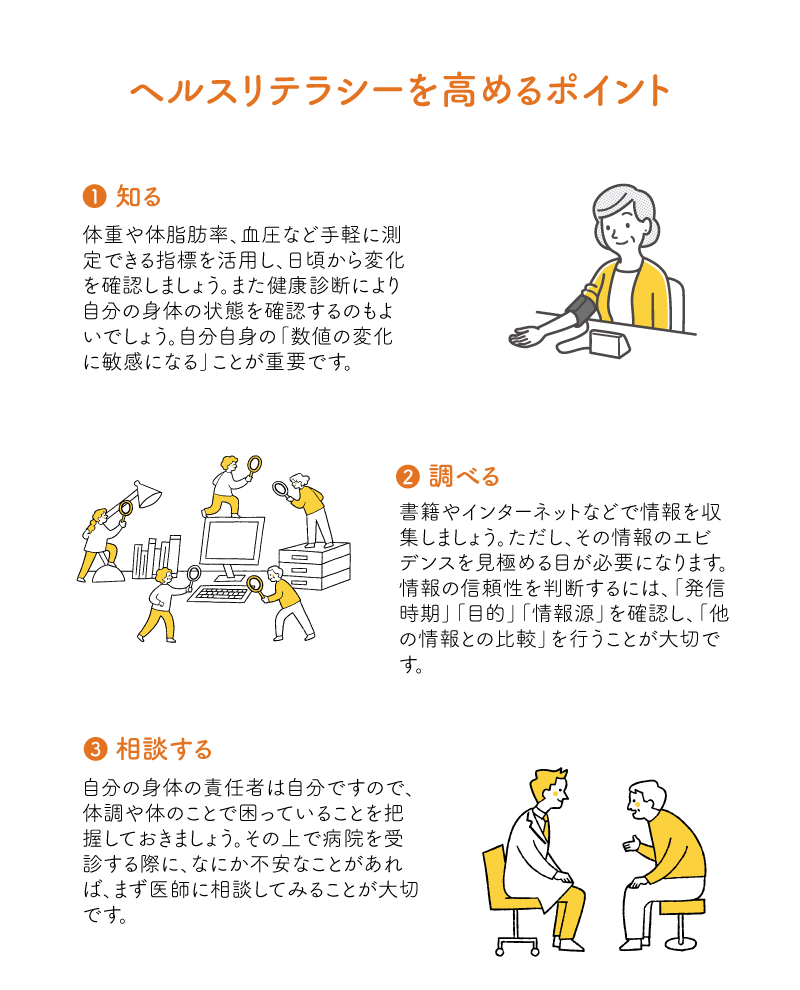 ヘルスリテラシーを高めるポイント

❶ 知る

体重や体脂肪率、血圧など手軽に測定できる指標を活用し、日頃から変化を確認しましょう。また健康診断により自分の身体の状態を確認するのもよいでしょう。自分自身の「数値の変化に敏感になる」ことが重要です。

❷ 調べる

書籍やインターネットなどで情報を収集しましょう。ただし、その情報のエビデンスを見極める目が必要になります。情報の信頼性を判断するには、「発信時期」「目的」「情報源」を確認し、「他の情報との比較」を行うことが大切です。

❸ 相談する

自分の身体の責任者は自分ですので、体調や体のことで困っていることを把握しておきましょう。その上で病院を受診する際に、なにか不安なことがあれば、まず医師に相談してみることが大切です。