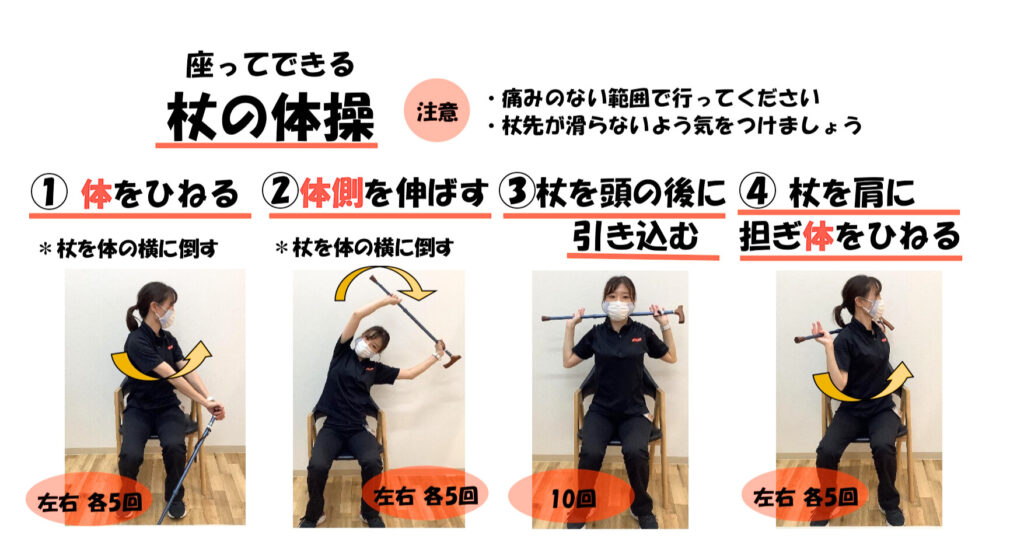 座ってできる
杖の体操

注意
・痛みのない範囲で行ってください
・杖先が滑らないよう気をつけましょう

① 体をひねる
＊杖を体の横に倒す
左右 各5回

②体側を伸ばす
＊杖を体の横に倒す
左右 各5回

③杖を頭の後に引き込む
10回

④ 杖を肩に担ぎ体をひねる
左右 各5回